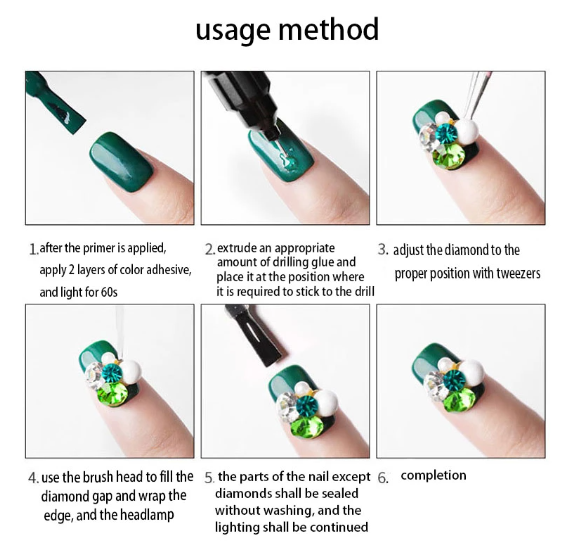 usage method

1. after the primer is applied, apply 2 layers of color adhesive, and light for 60s

2. extrude an appropriate amount of drilling glue and place it at the position where it is required to stick to the drill

3. adjust the diamond to the proper position with tweezers

4. use the brush head to fill the diamond gap and wrap the edge, and the headlamp

5. the parts of the nail except diamonds shall be sealed without washing, and the lighting shall be continued

6. completion