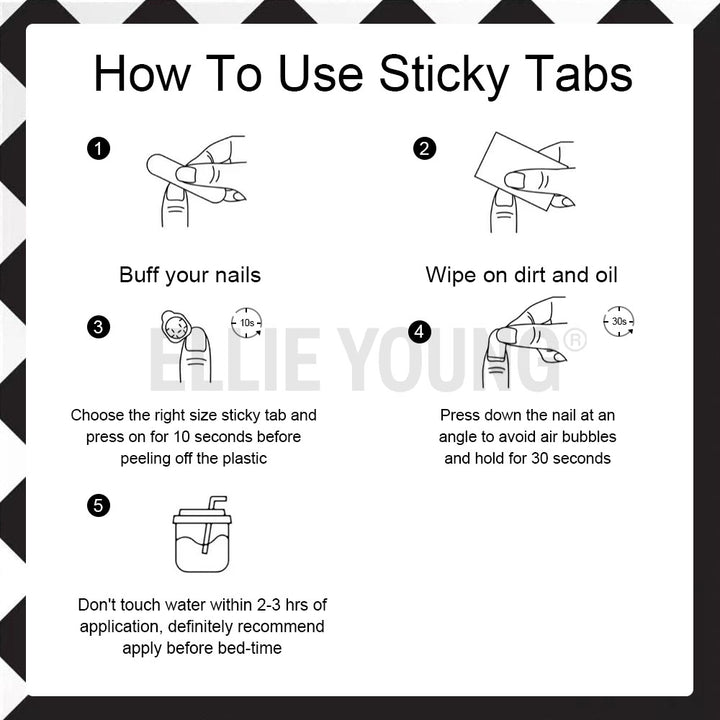 How To Use Sticky Tabs

1

Buff your nails

2

Wipe on dirt and oil

3

10s

Choose the right size sticky tab and press on for 10 seconds before peeling off the plastic

ELLIE YOUNG®

4

30s

Press down the nail at an angle to avoid air bubbles and hold for 30 seconds

5

Don't touch water within 2-3 hrs of application, definitely recommend apply before bed-time