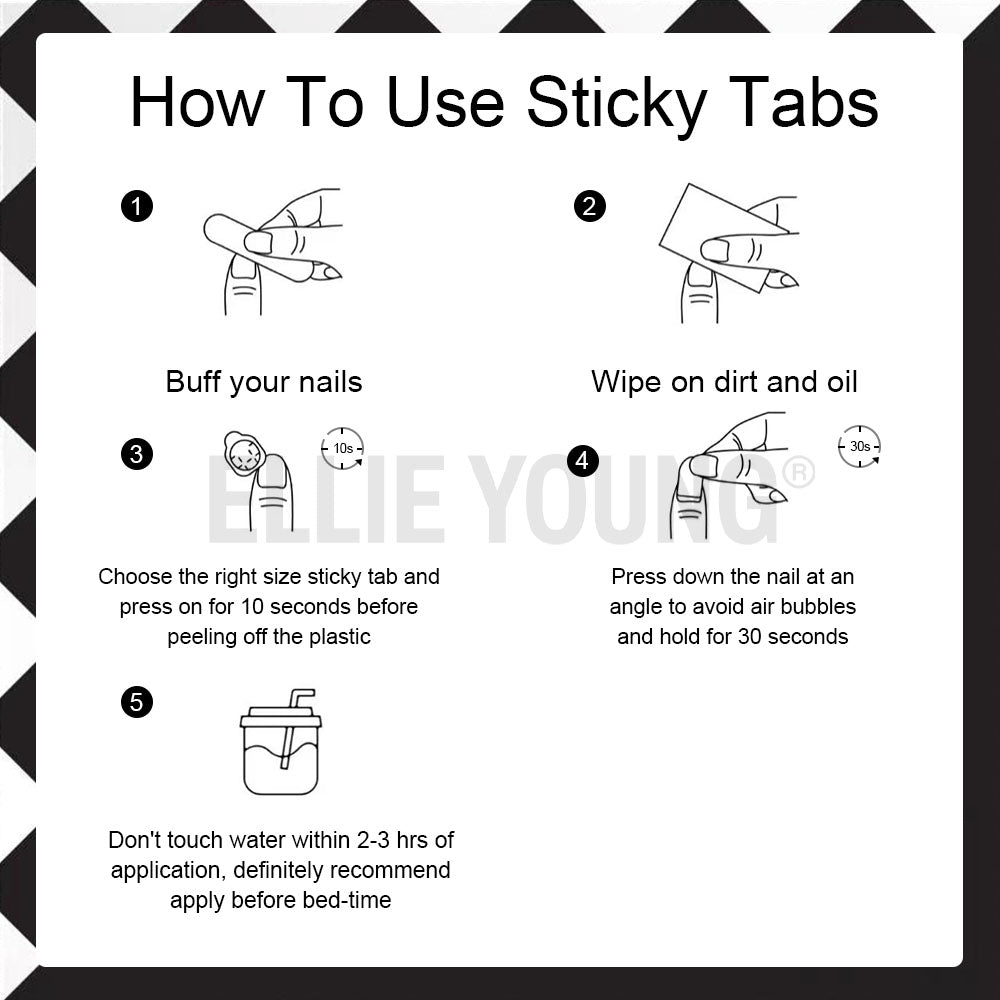 How To Use Sticky Tabs

1

Buff your nails

2

Wipe on dirt and oil

3

10s

ELLIE YOUNG®

Choose the right size sticky tab and press on for 10 seconds before peeling off the plastic

4

30s

Press down the nail at an angle to avoid air bubbles and hold for 30 seconds

5

Don't touch water within 2-3 hrs of application, definitely recommend apply before bed-time