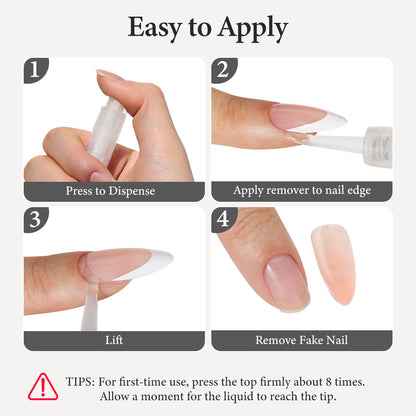 Easy to Apply

1
Press to Dispense

2
Apply remover to nail edge

3
Lift

4
Remove Fake Nail

TIPS: For first-time use, press the top firmly about 8 times. Allow a moment for the liquid to reach the tip.