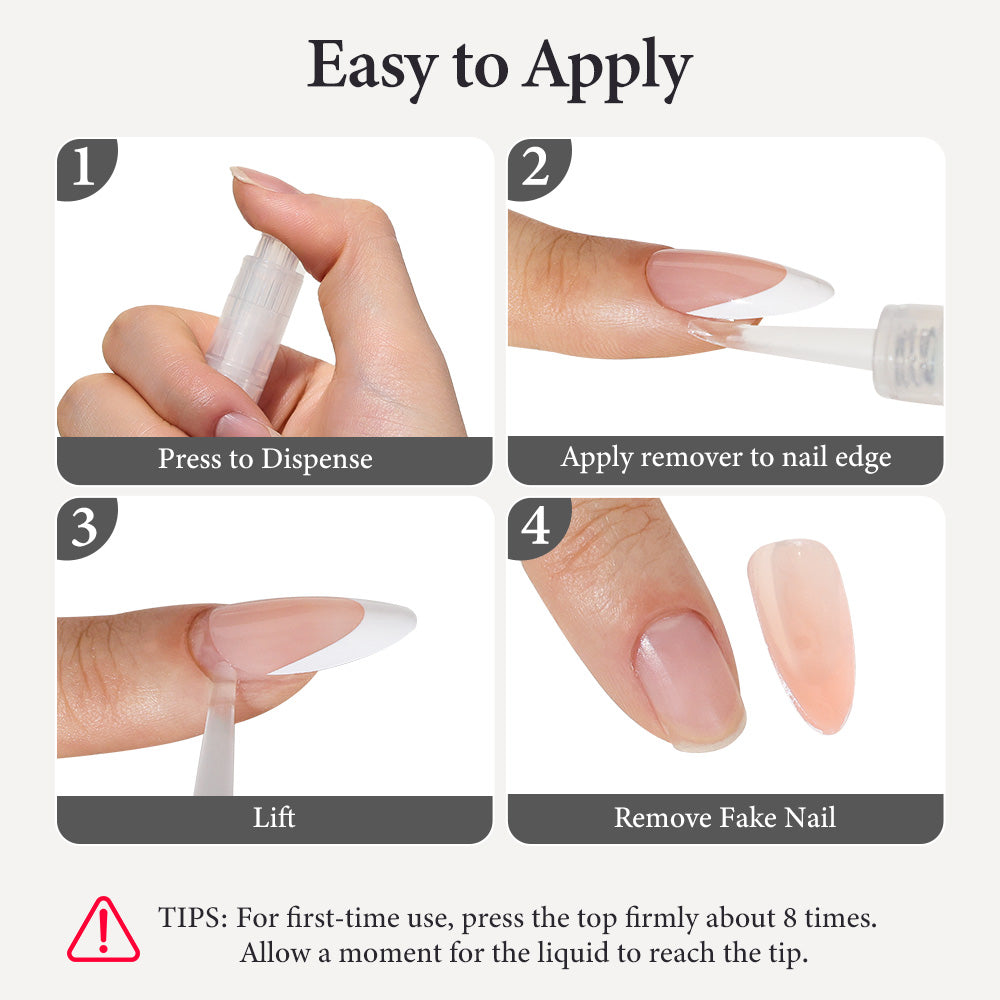 Easy to Apply

1

Press to Dispense

2

Apply remover to nail edge

3

Lift

4

Remove Fake Nail

TIPS: For first-time use, press the top firmly about 8 times. Allow a moment for the liquid to reach the tip.