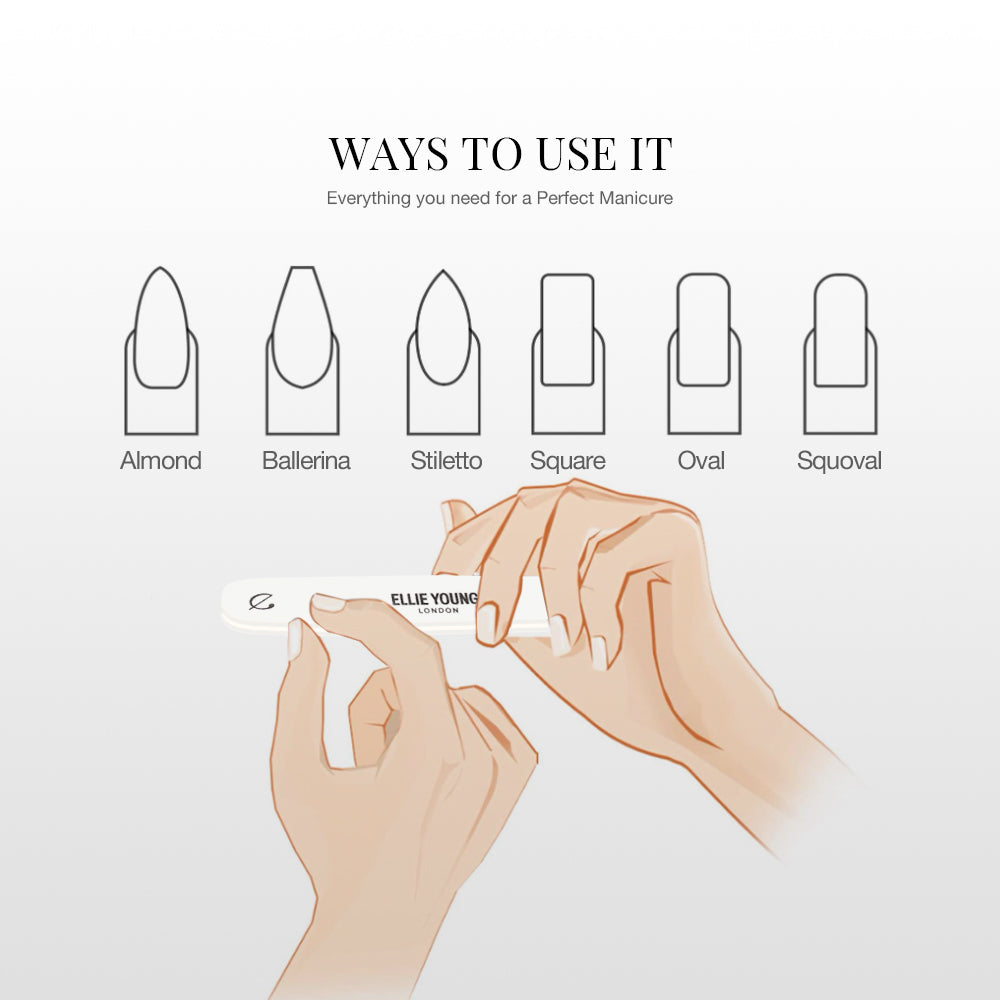 WAYS TO USE IT

Everything you need for a Perfect Manicure

Almond Ballerina Stiletto Square Oval Squoval

ELLIE YOUNG
LONDON