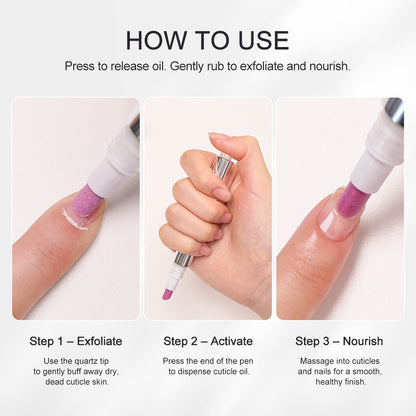 HOW TO USE

Press to release oil. Gently rub to exfoliate and nourish.

Step 1 – Exfoliate

Use the quartz tip to gently buff away dry, dead cuticle skin.

Step 2 – Activate

Press the end of the pen to dispense cuticle oil.

Step 3 – Nourish

Massage into cuticles and nails for a smooth, healthy finish.