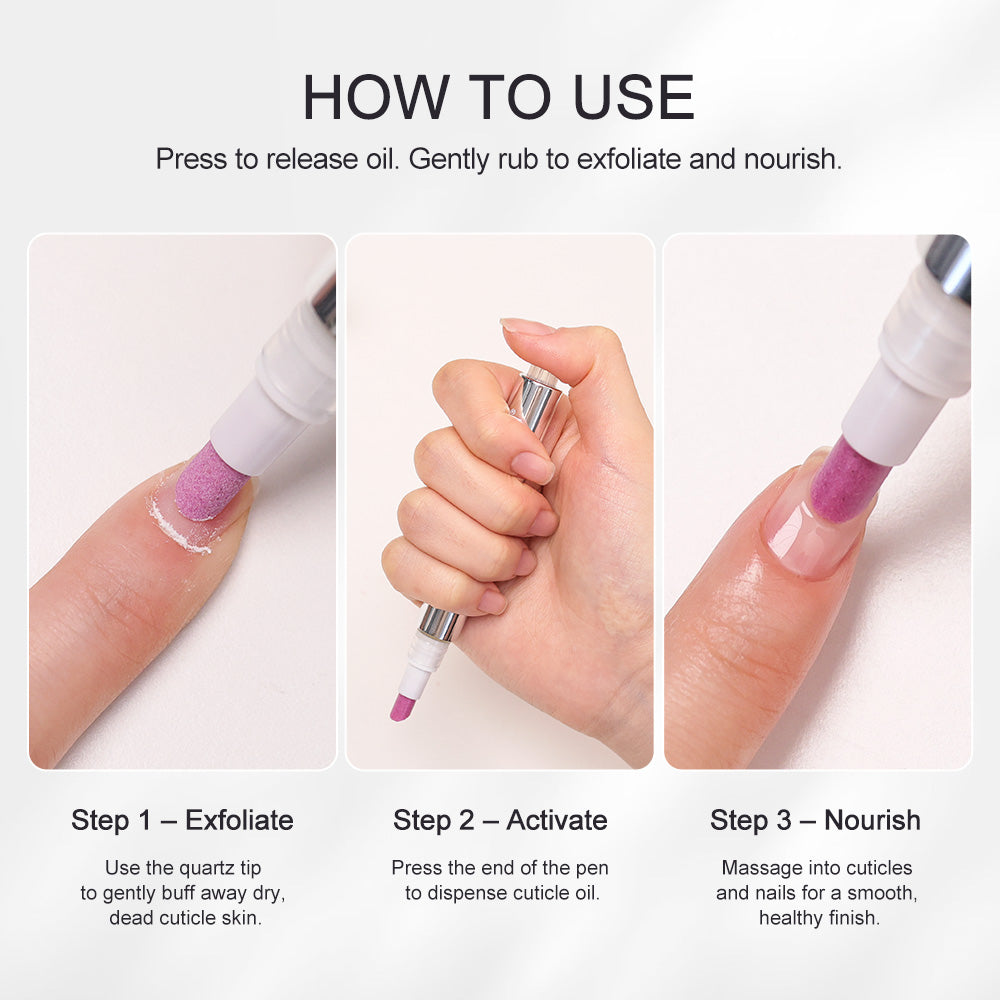 HOW TO USE

Press to release oil. Gently rub to exfoliate and nourish.

Step 1 – Exfoliate

Use the quartz tip to gently buff away dry, dead cuticle skin.

Step 2 – Activate

Press the end of the pen to dispense cuticle oil.

Step 3 – Nourish

Massage into cuticles and nails for a smooth, healthy finish.